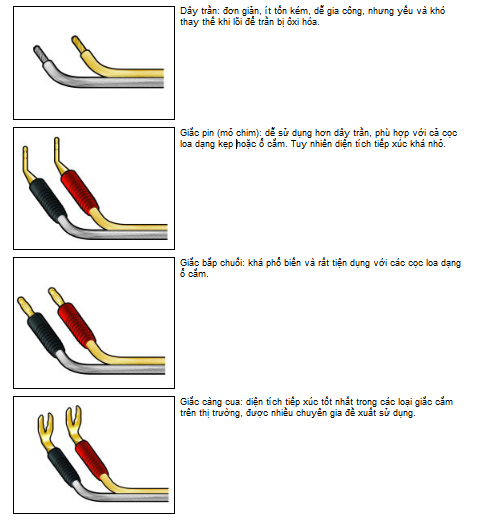 Dây trần: đơn giản, ít tốn kém, dễ gia công, nhưng yếu và khó thay thế khi lõi để trần bị ôxi hóa.

Giắc pin (mỏ chim): dễ sử dụng hơn dây trần, phù hợp với cả cọc loa dạng kẹp hoặc ổ cắm. Tuy nhiên diện tích tiếp xúc khá nhỏ.

Giắc bắp chuối: khá phổ biến và rất tiện dụng với các cọc loa dạng ổ cắm.

Giắc càng cua: diện tích tiếp xúc tốt nhất trong các loại giắc cắm trên thị trường, được nhiều chuyên gia đề xuất sử dụng.